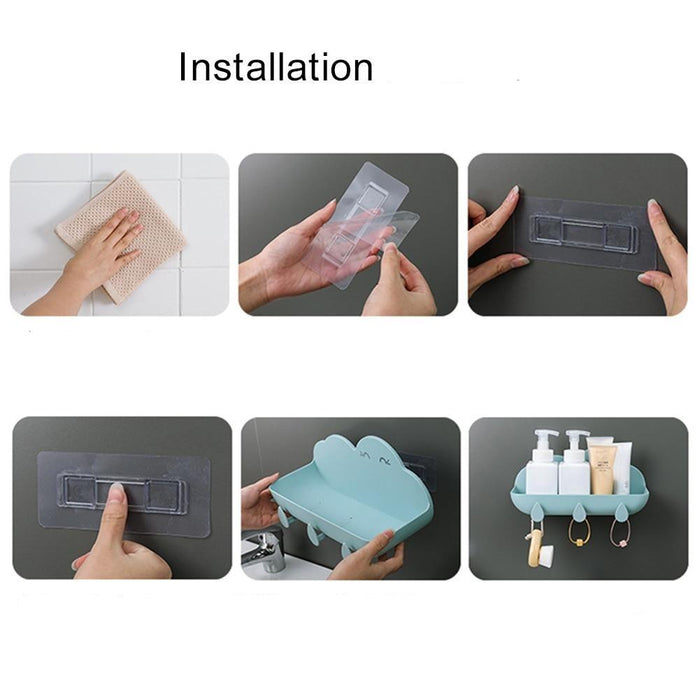 Installation